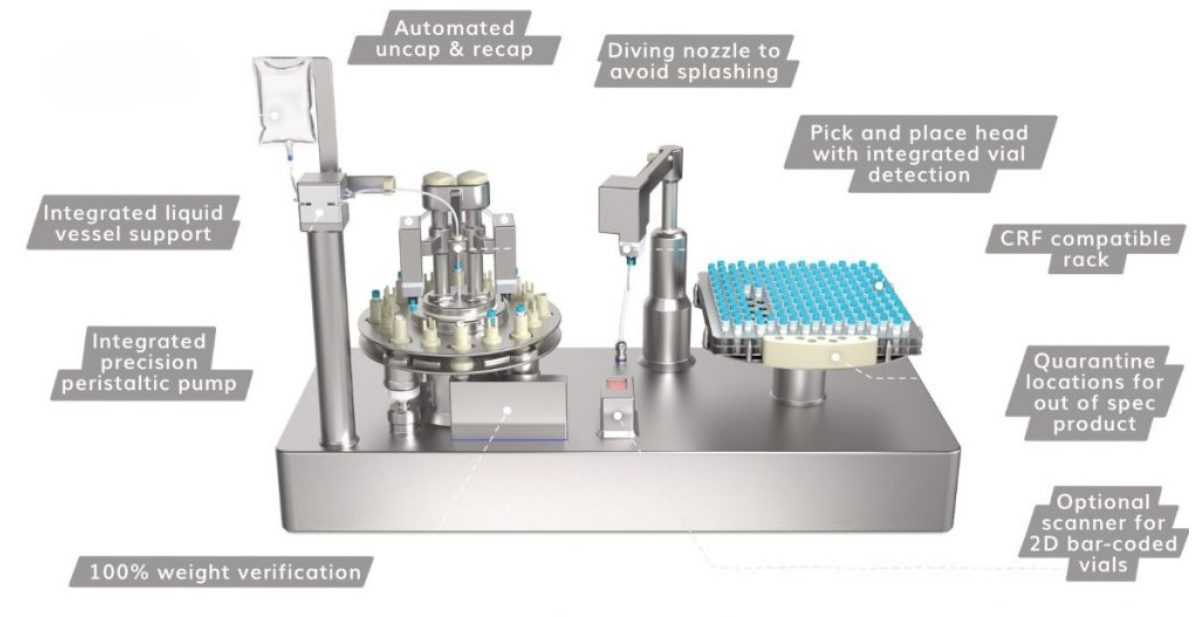 Automated uncap & recap

Diving nozzle to avoid splashing

Pick and place head with integrated vial detection

Integrated liquid vessel support

CRF compatible rack

Integrated precision peristaltic pump

Quarantine locations for out of spec product

Optional scanner for 2D bar-coded vials

100% weight verification